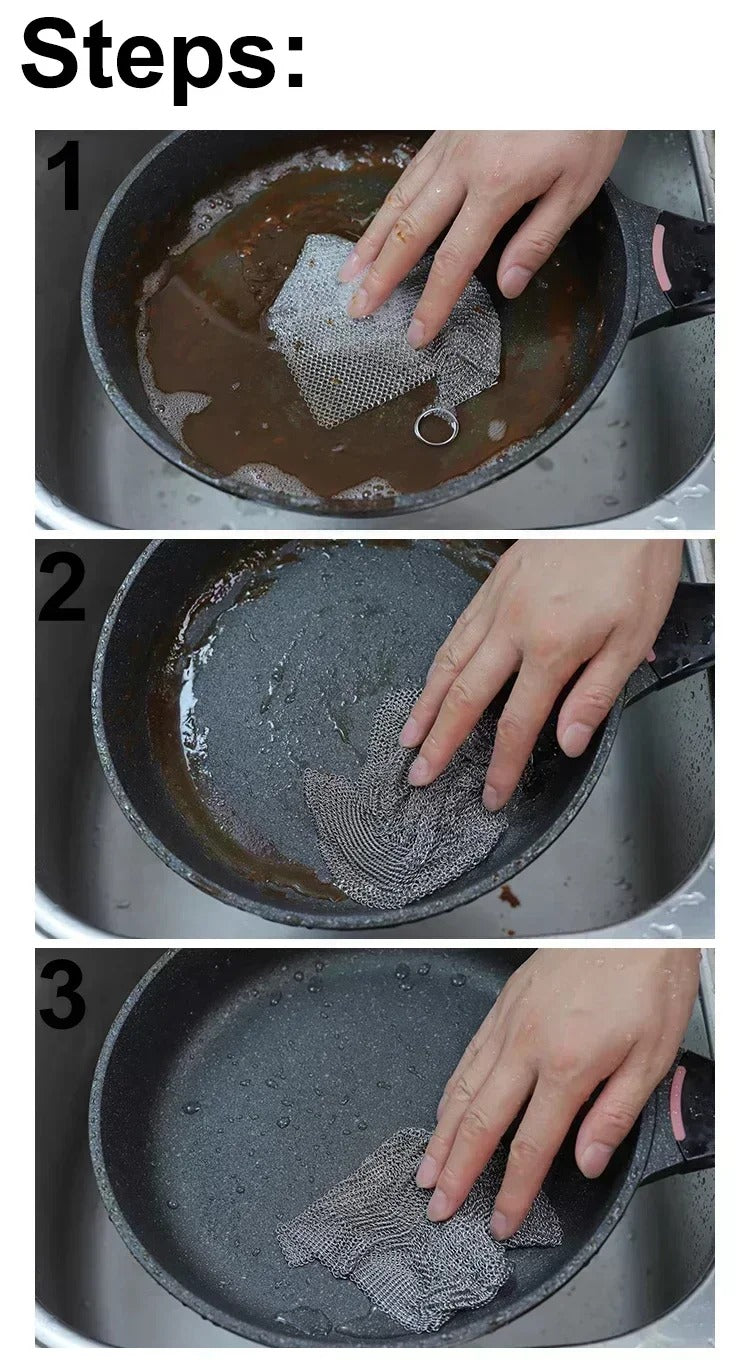 Steps:

1

2

3